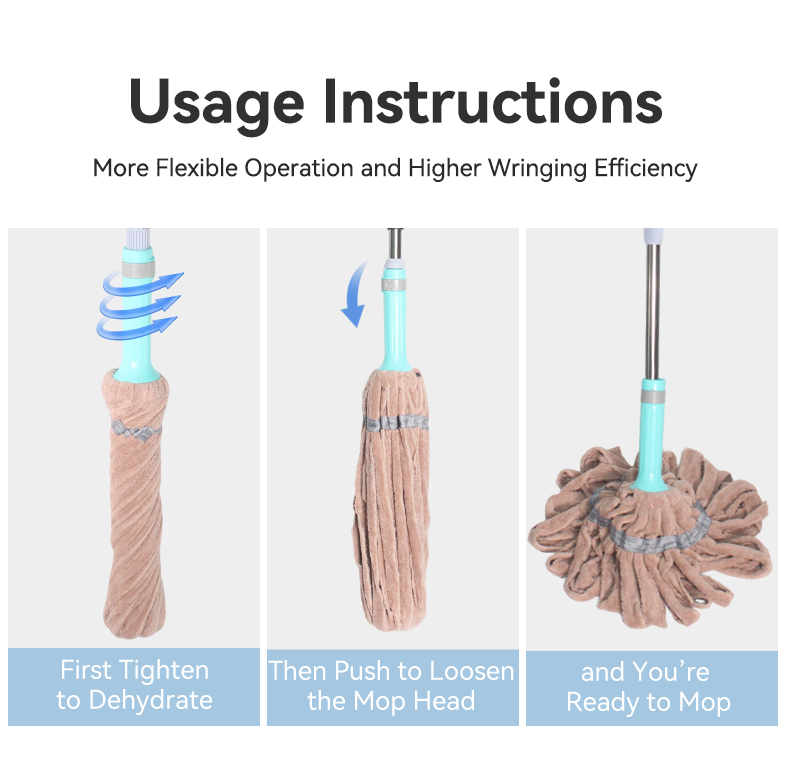 Usage Instructions

More Flexible Operation and Higher Wringing Efficiency

First Tighten to Dehydrate

Then Push to Loosen the Mop Head

and You're Ready to Mop